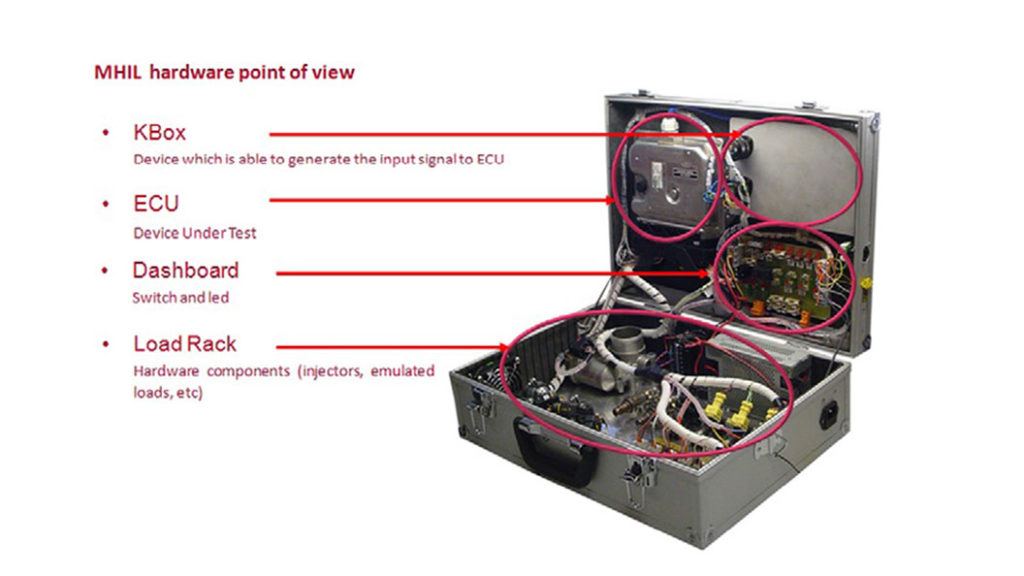 MHIL hardware point of view

• KBox
Device which is able to generate the input signal to ECU

• ECU
Device Under Test

• Dashboard
Switch and led

• Load Rack
Hardware components (injectors, emulated loads, etc)