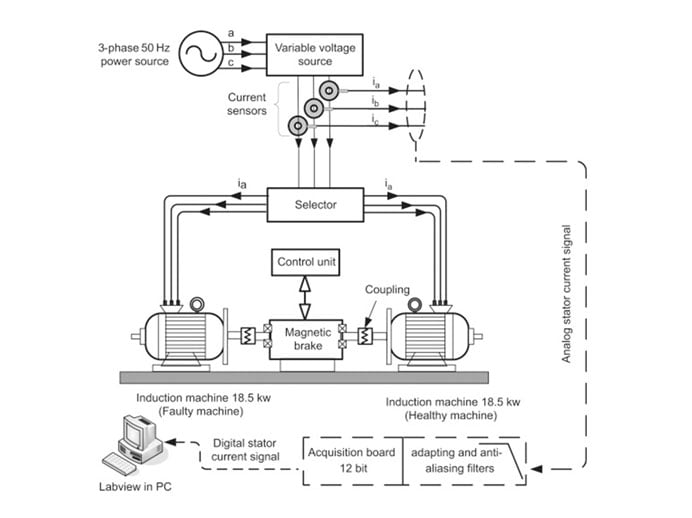 3-phase 50 Hz power source

a
b
c

Variable voltage source

Current sensors

$i_a$
$i_b$
$i_c$

$i_a$

Selector

$i_a$

Control unit

Coupling

Magnetic brake

Analog stator current signal

Induction machine 18.5 kw (Faulty machine)

Induction machine 18.5 kw (Healthy machine)

Digital stator current signal

Acquisition board 12 bit

adapting and anti-aliasing filters

Labview in PC